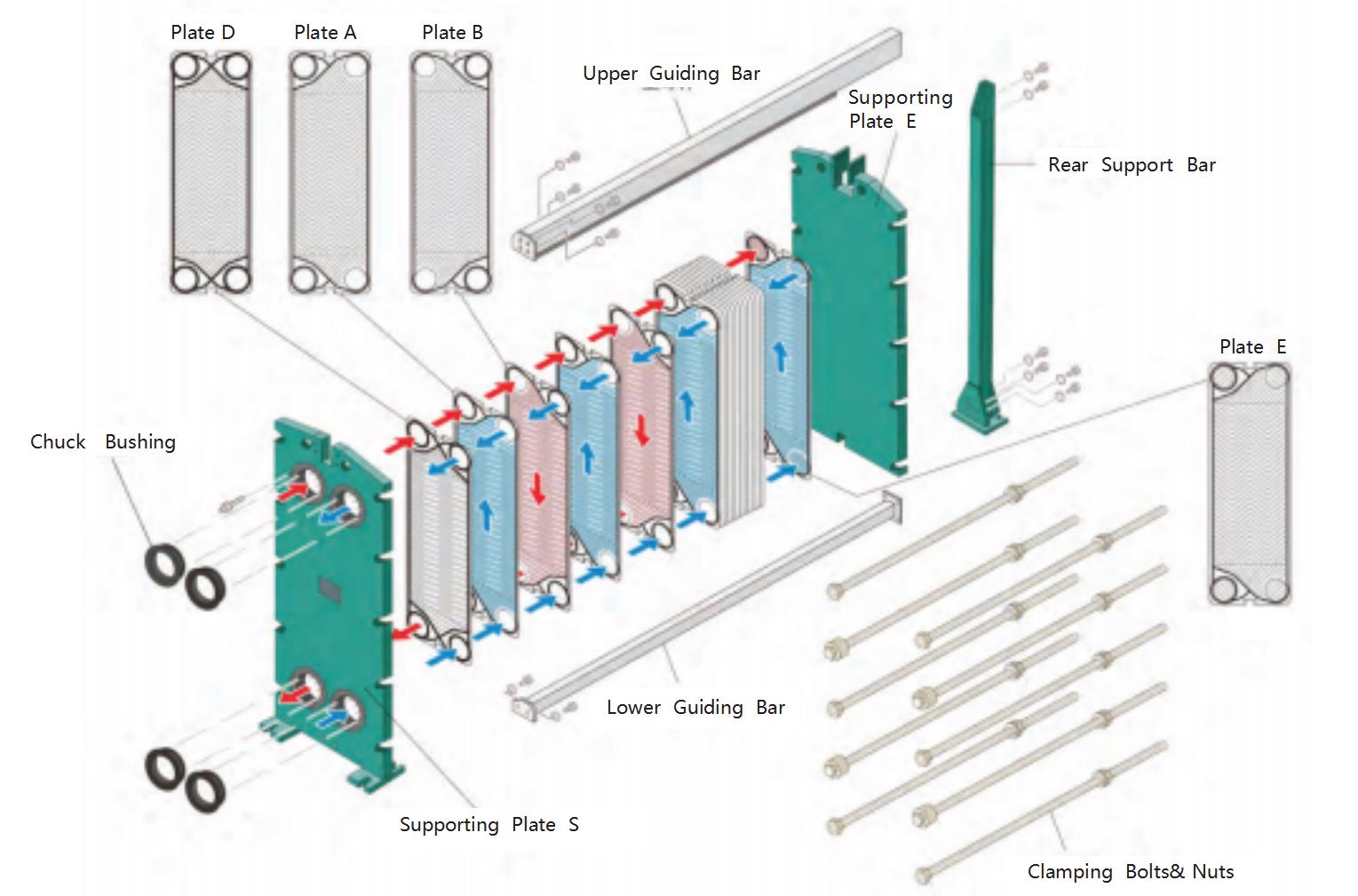 Plate D

Plate A

Plate B

Upper Guiding Bar

Supporting Plate E

Rear Support Bar

Plate E

Chuck Bushing

Lower Guiding Bar

Supporting Plate S

Clamping Bolts& Nuts